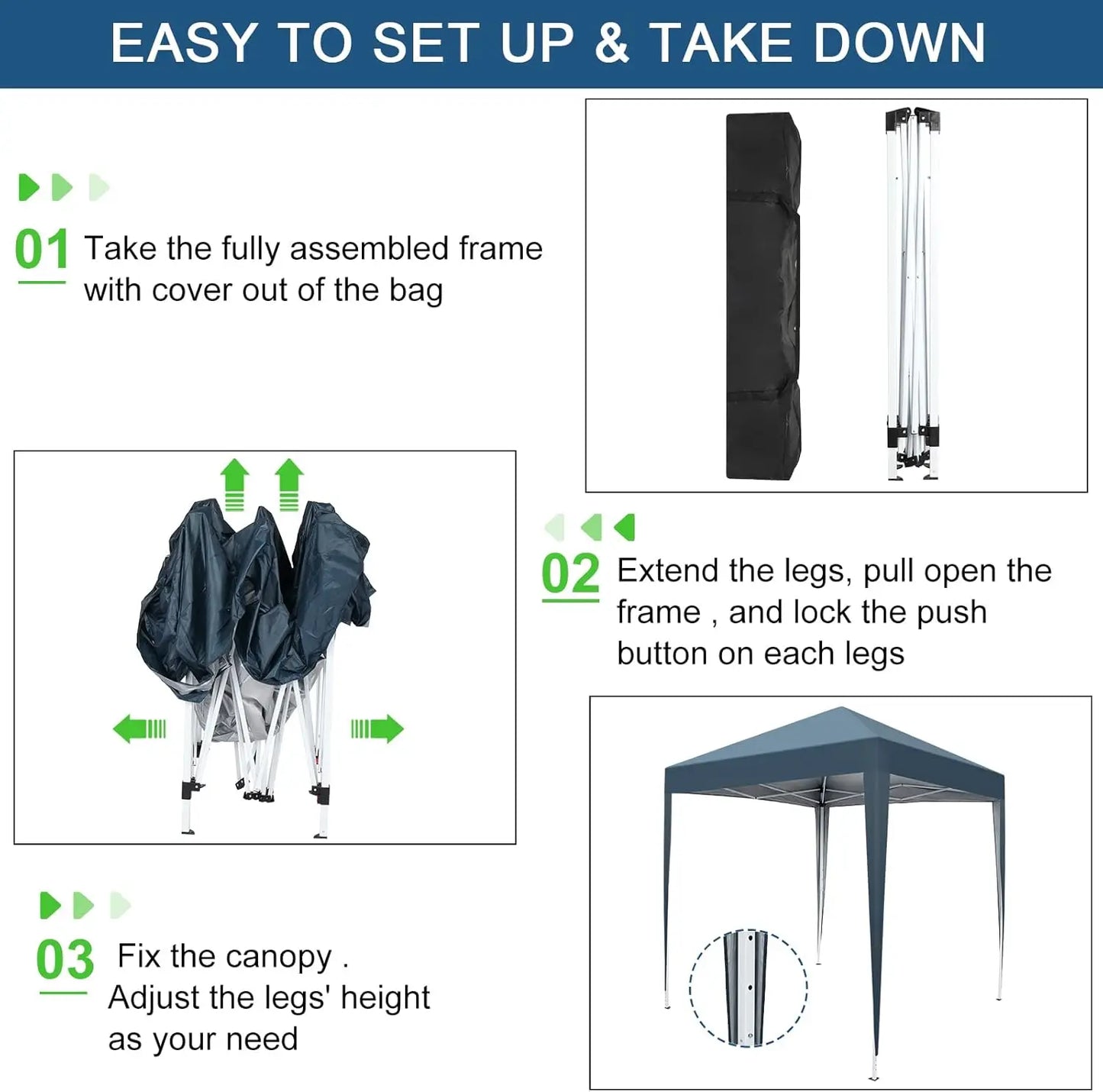 EASY TO SET UP & TAKE DOWN

01 Take the fully assembled frame with cover out of the bag

02 Extend the legs, pull open the frame , and lock the push button on each legs

03 Fix the canopy . Adjust the legs' height as your need